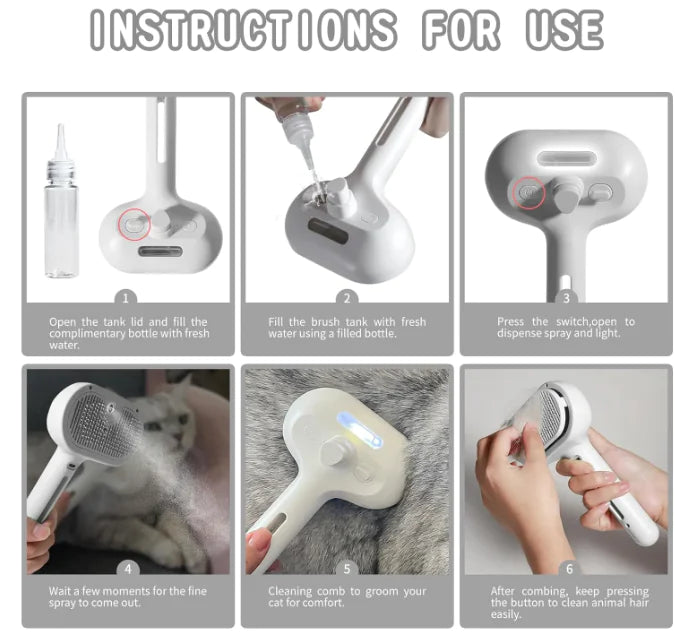 INSTRUCTIONS FOR USE

1
Open the tank lid and fill the complimentary bottle with fresh water.

2
Fill the brush tank with fresh water using a filled bottle.

3
Press the switch,open to dispense spray and light.

4
Wait a few moments for the fine spray to come out.

5
Cleaning comb to groom your cat for comfort.

6
After combing, keep pressing the button to clean animal hair easily.